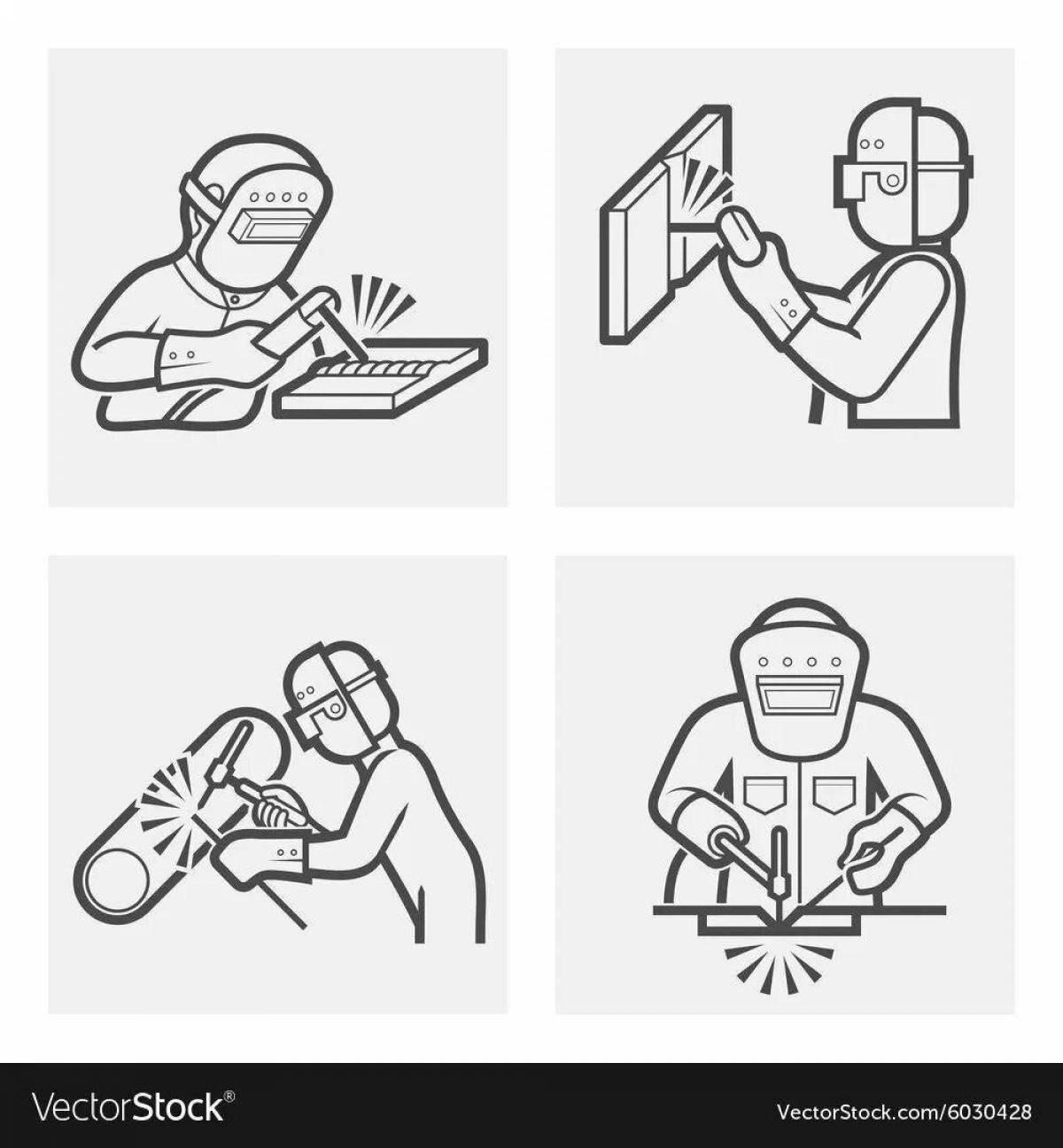 VectorStock®

VectorStock.com/6030428