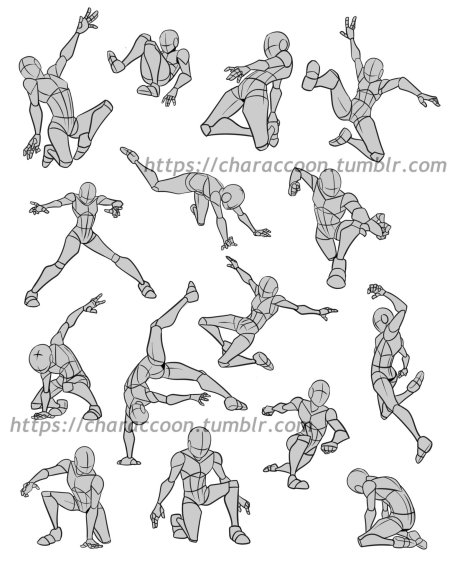 https://characcoon.tumblr.com

https://characcoon.tumblr.com