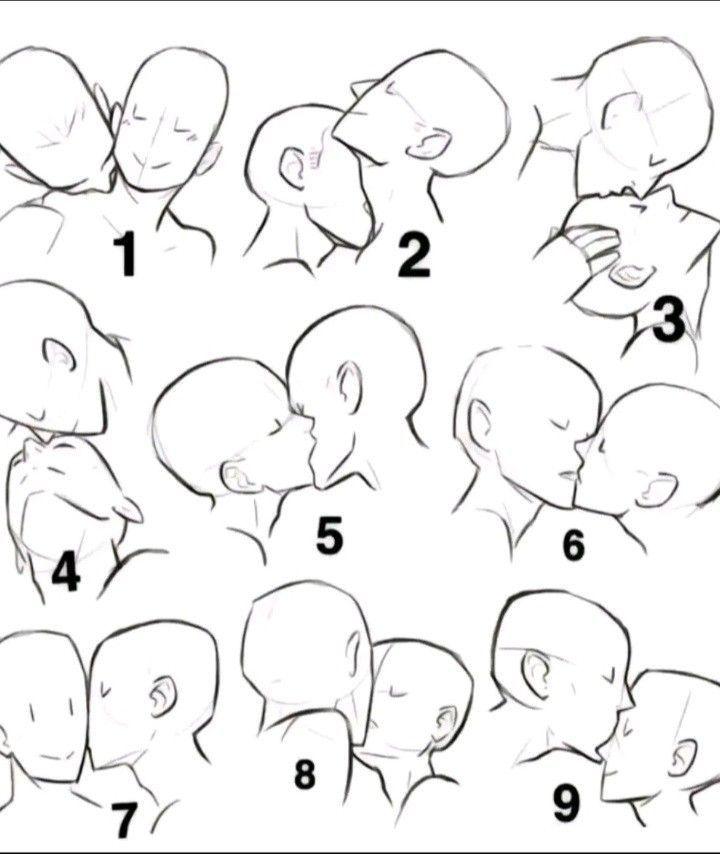 1
2
3
4
5
6
7
8
9