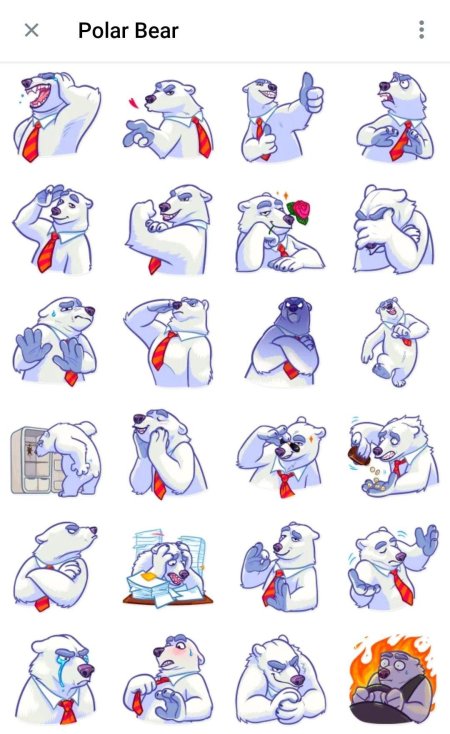 Polar Bear