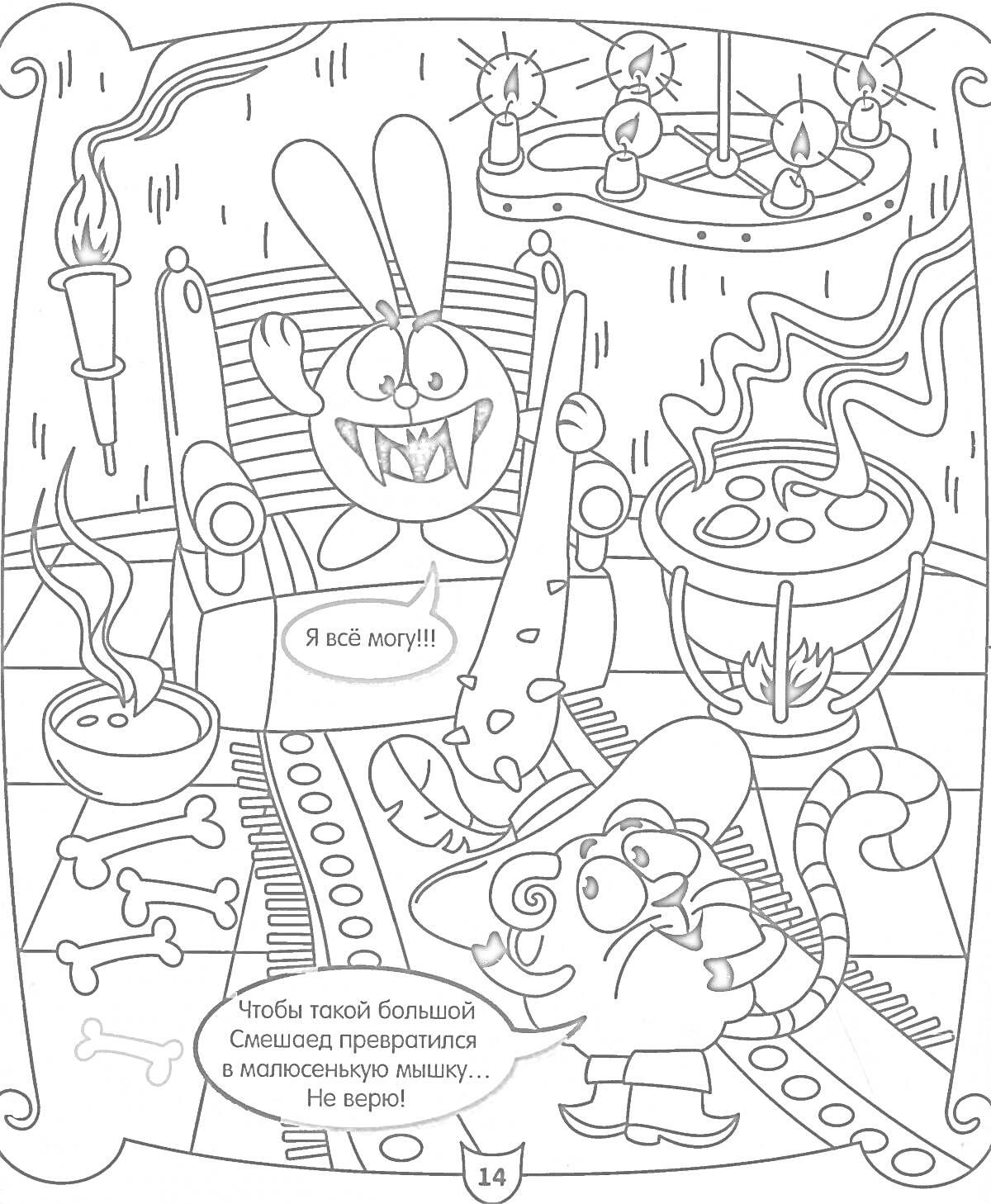 Я всё могу!!!

Чтобы такой большой Смешаед превратился в малюсенькую мышку… Не верю!

14