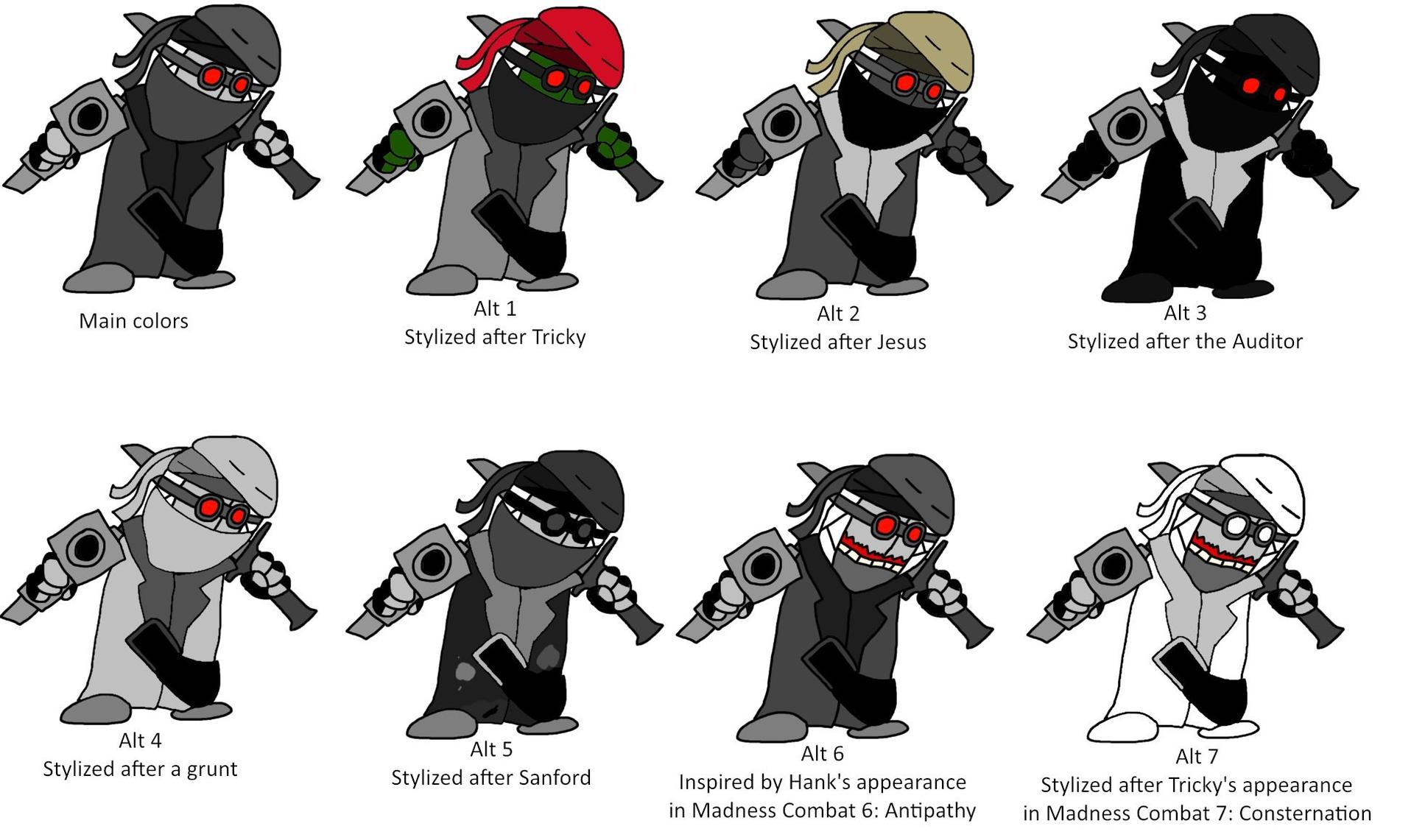 Main colors

Alt 1
Stylized after Tricky

Alt 2
Stylized after Jesus

Alt 3
Stylized after the Auditor

Alt 4
Stylized after a grunt

Alt 5
Stylized after Sanford

Alt 6
Inspired by Hank's appearance in Madness Combat 6: Antipathy

Alt 7
Stylized after Tricky's appearance in Madness Combat 7: Consternation