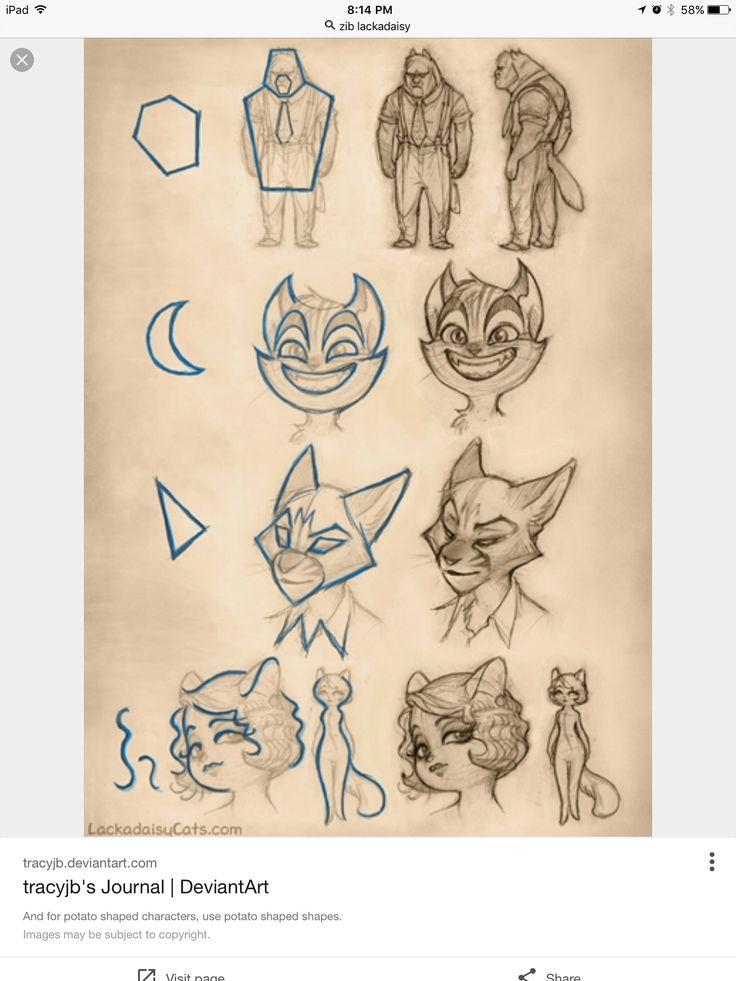 iPad
8:14 PM
58%
zib lackadaisy

LackadaisyCats.com

tracyjb.deviantart.com
tracyjb's Journal | DeviantArt
And for potato shaped characters, use potato shaped shapes.
Images may be subject to copyright.

Visit page
Share