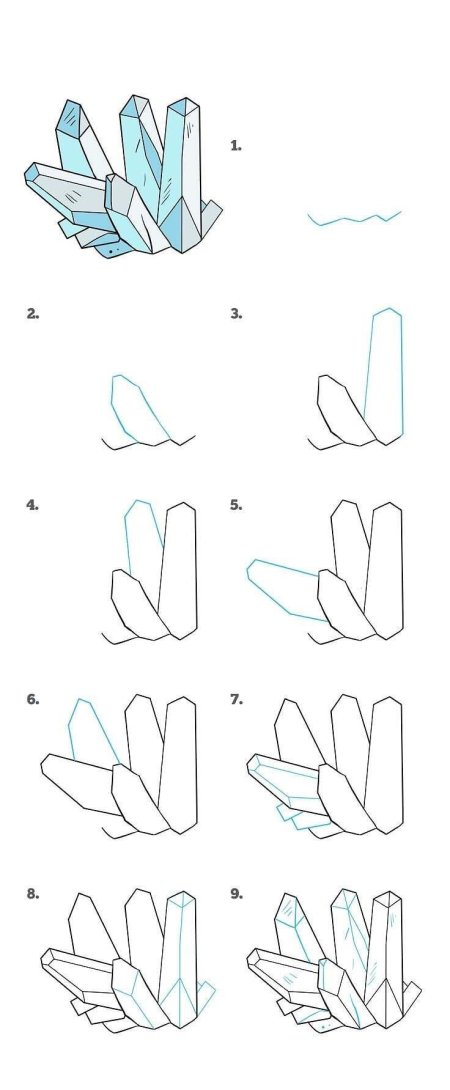 1.

2.

3.

4.

5.

6.

7.

8.

9.