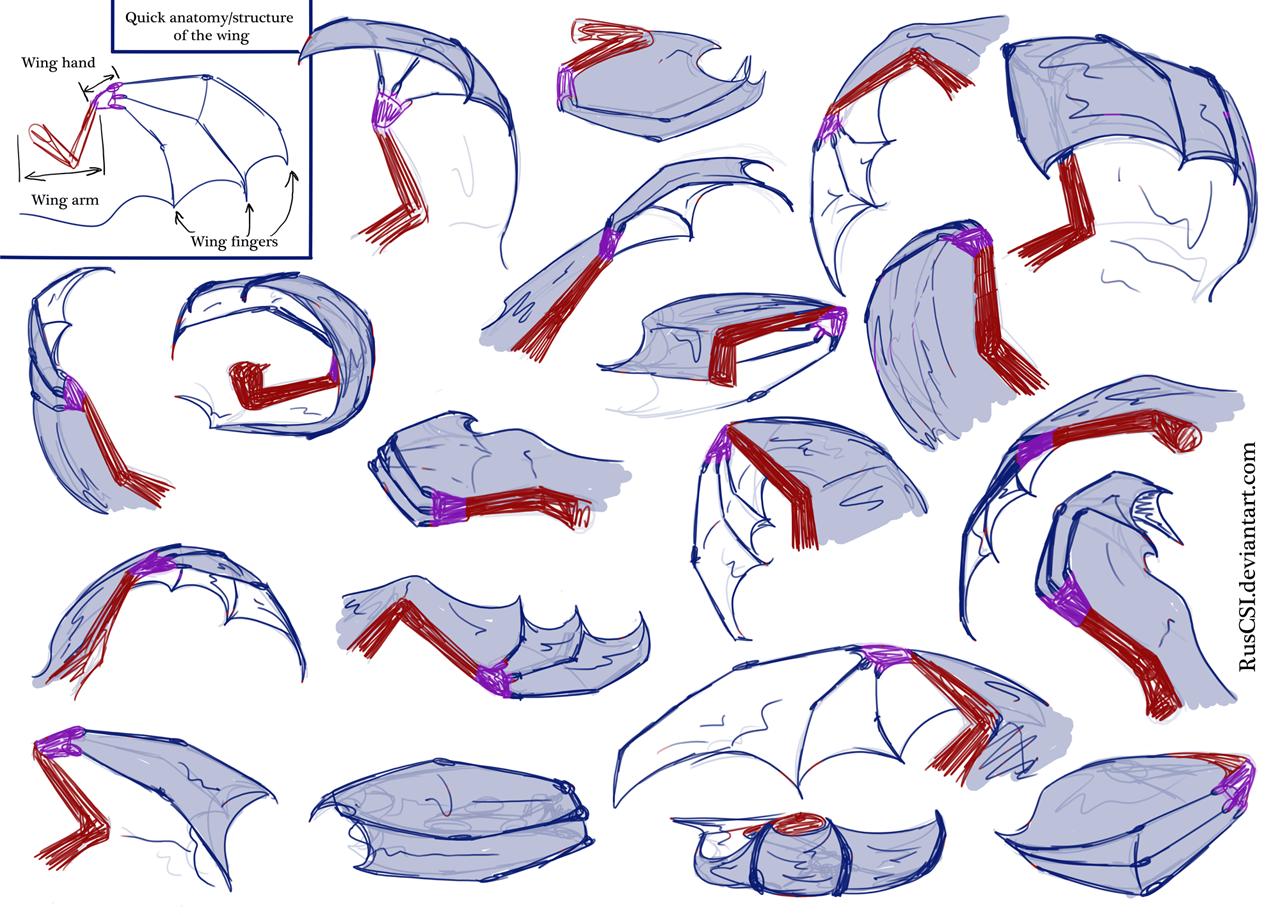 Quick anatomy/structure of the wing

Wing hand

Wing arm

Wing fingers

RusCSI.deviantart.com