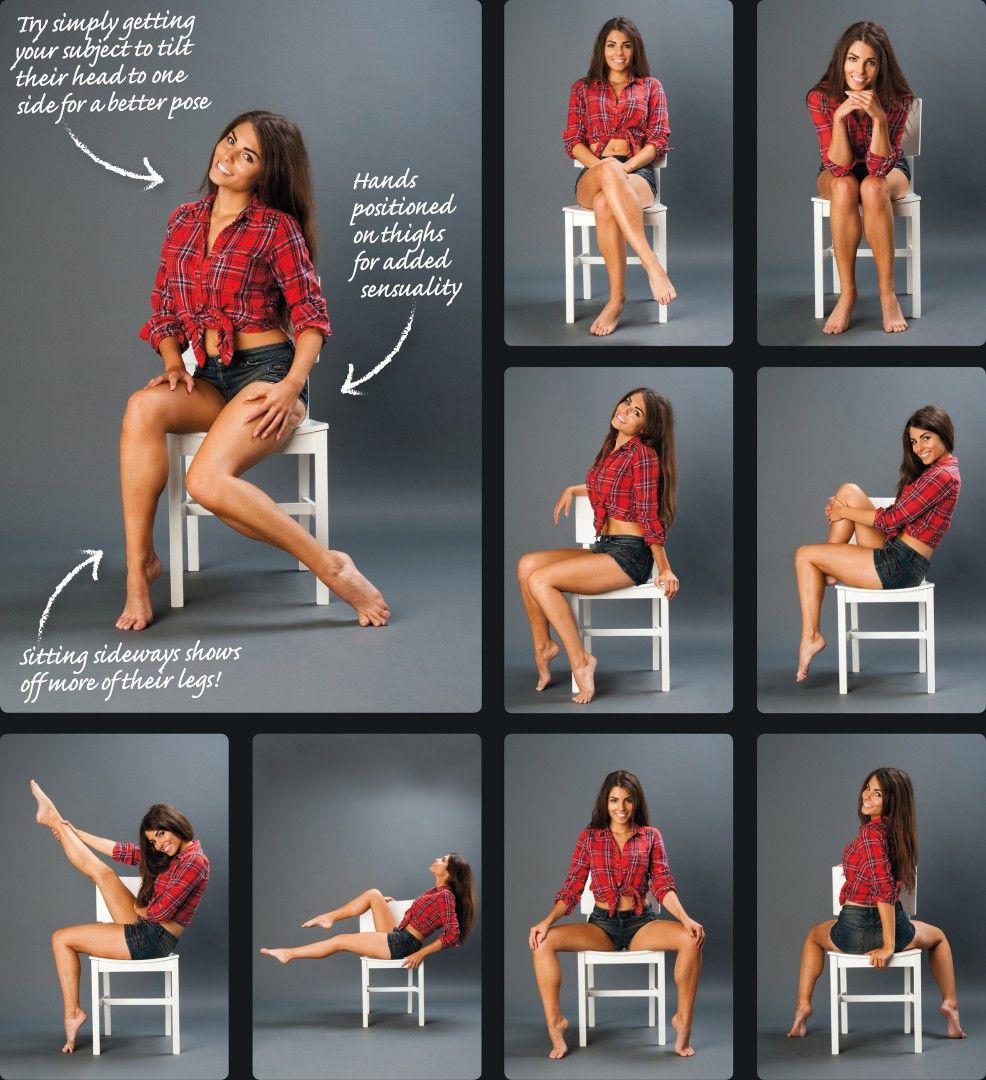 Try simply getting your subject to tilt their head to one side for a better pose

Hands positioned on thighs for added sensuality

Sitting sideways shows off more of their legs!