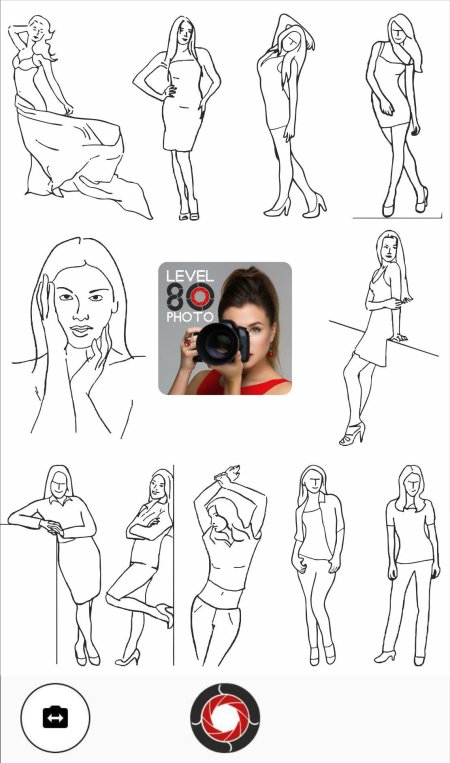 LEVEL
80
PHOTO