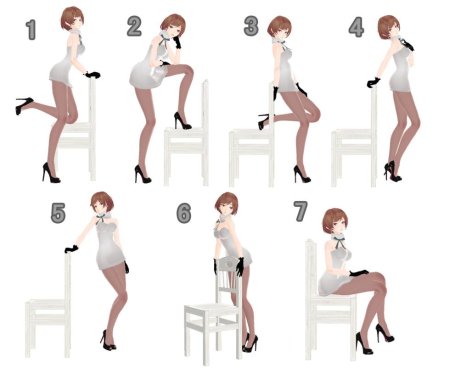 1
2
3
4
5
6
7