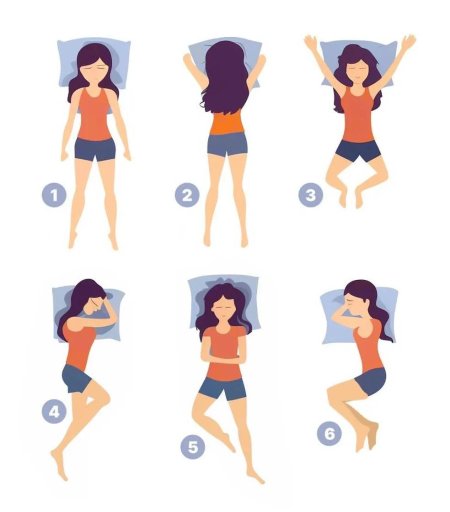 1
2
3
4
5
6