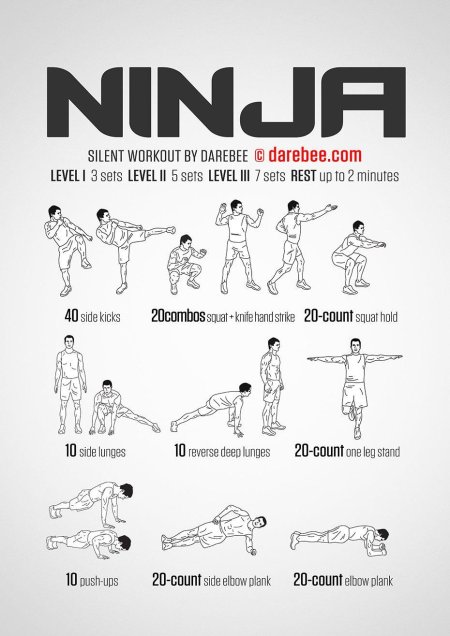 NINJA

SILENT WORKOUT BY DAREBEE © darebee.com

LEVEL I 3 sets LEVEL II 5 sets LEVEL III 7 sets REST up to 2 minutes

40 side kicks

20combos squat + knife hand strike

20-count squat hold

10 side lunges

10 reverse deep lunges

20-count one leg stand

10 push-ups

20-count side elbow plank

20-count elbow plank