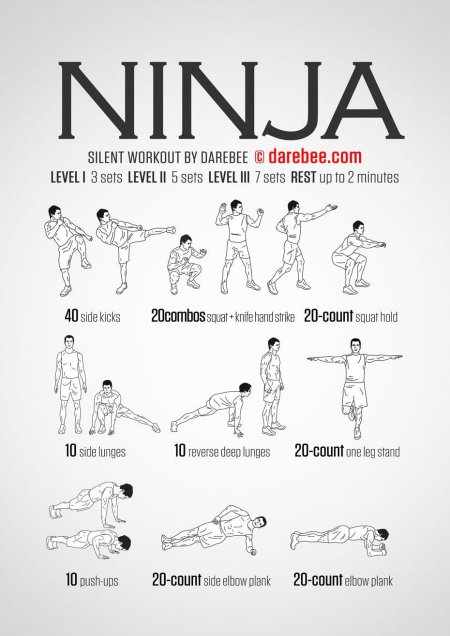 NINJA

SILENT WORKOUT BY DAREBEE © darebee.com

LEVEL I 3 sets LEVEL II 5 sets LEVEL III 7 sets REST up to 2 minutes

40 side kicks

20combos squat + knife hand strike

20-count squat hold

10 side lunges

10 reverse deep lunges

20-count one leg stand

10 push-ups

20-count side elbow plank

20-count elbow plank