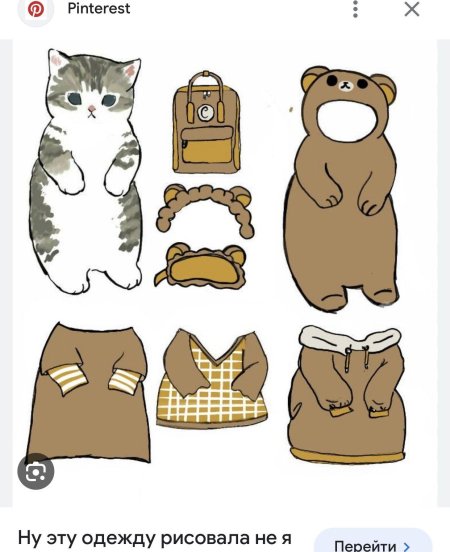 Pinterest

C

Ну эту одежду рисовала не я

Перейти >