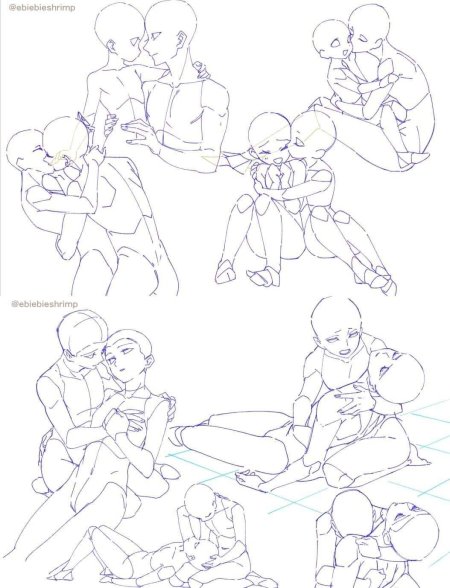 @ebiebieshrimp

@ebiebieshrimp